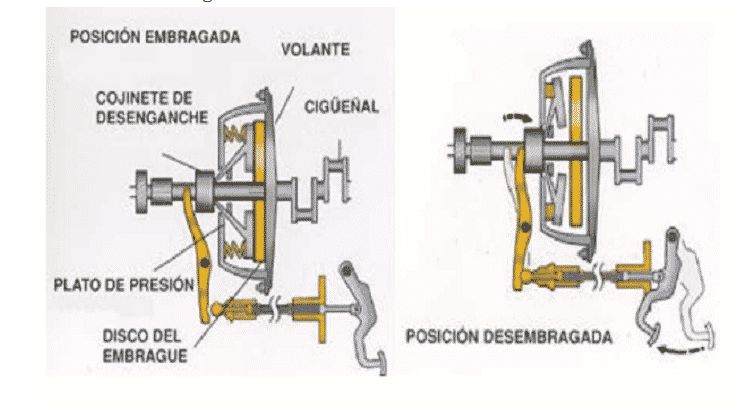 POSICIÓN EMBRAGADA

VOLANTE

COJINETE DE DESENGANCHE

CIGÜEÑAL

PLATO DE PRESIÓN

DISCO DEL EMBRAGUE

POSICIÓN DESEMBRAGADA