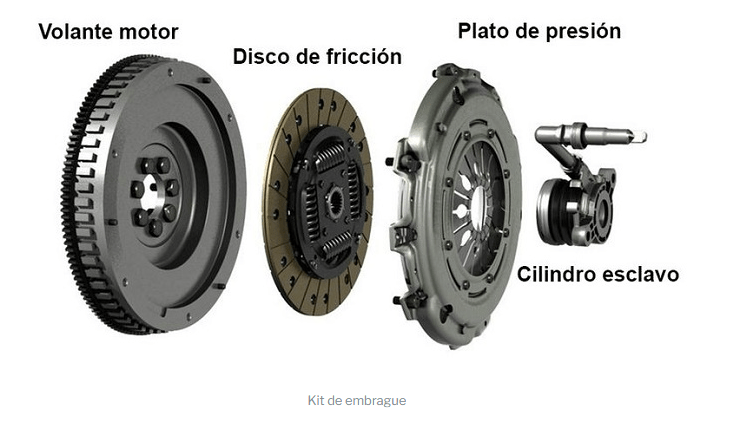 Volante motor

Disco de fricción

Plato de presión

Cilindro esclavo

Kit de embrague